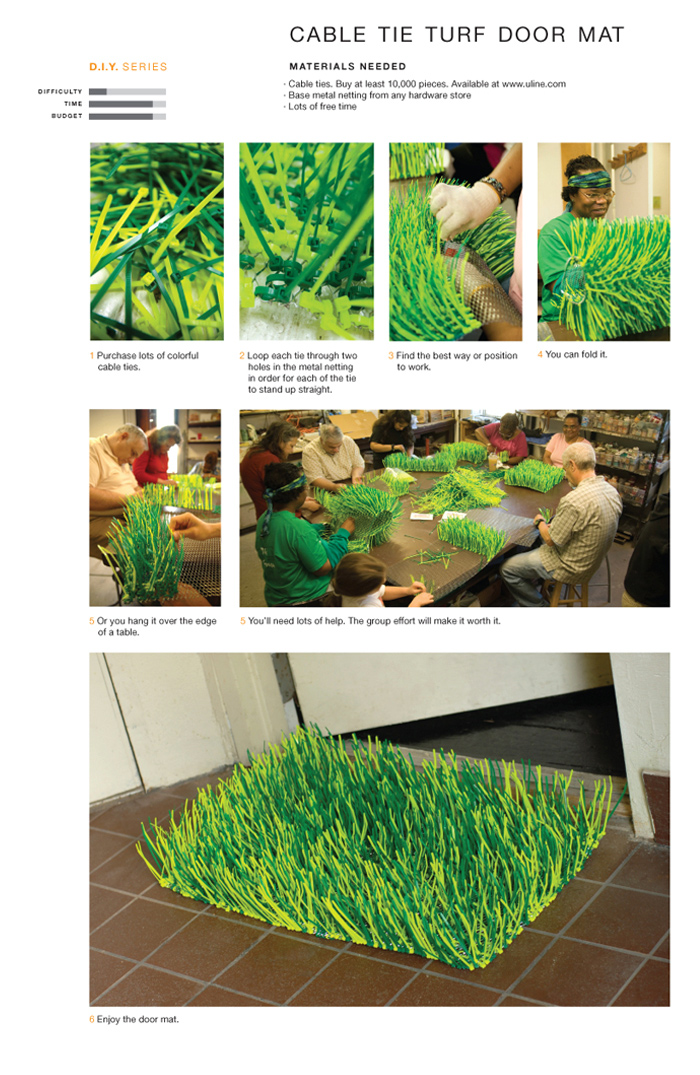 CABLE TIE TURF DOOR MAT

D.I.Y. SERIES

DIFFICULTY
TIME
BUDGET

MATERIALS NEEDED

· Cable ties. Buy at least 10,000 pieces. Available at www.uline.com
· Base metal netting from any hardware store
· Lots of free time

1 Purchase lots of colorful cable ties.

2 Loop each tie through two holes in the metal netting in order for each of the tie to stand up straight.

3 Find the best way or position to work.

4 You can fold it.

5 Or you hang it over the edge of a table.

5 You'll need lots of help. The group effort will make it worth it.

6 Enjoy the door mat.